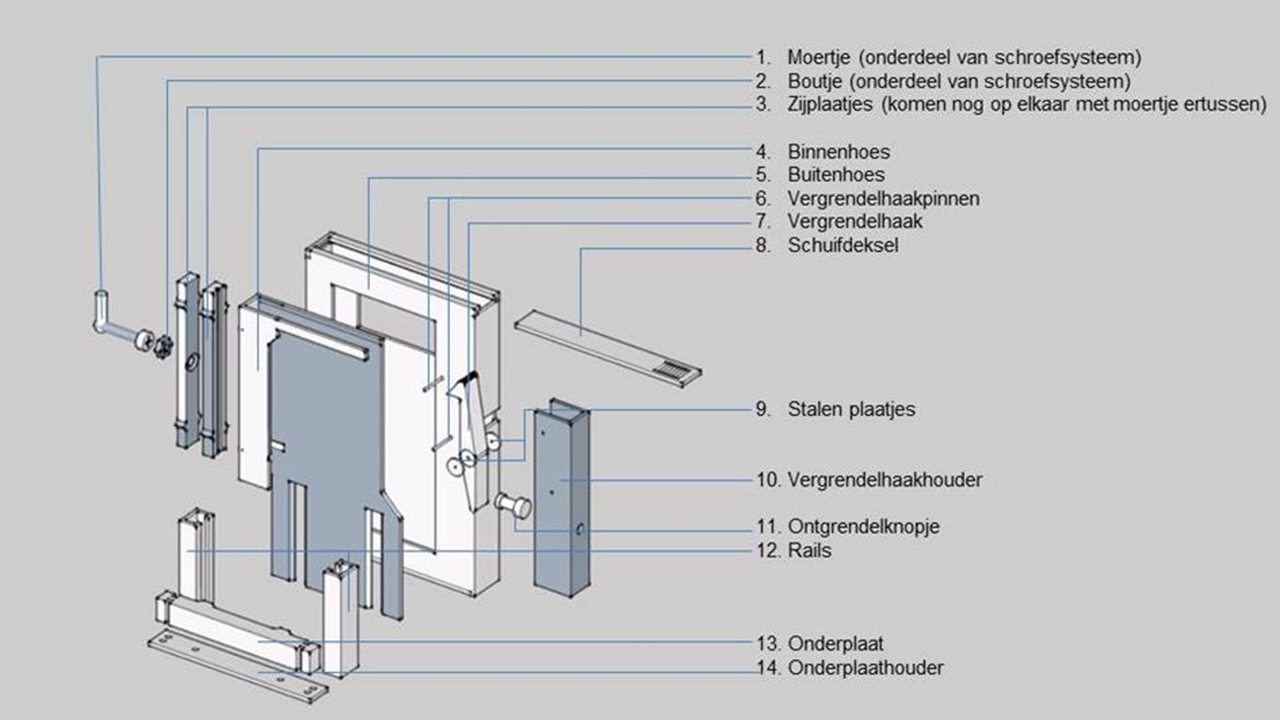 1. Moertje (onderdeel van schroefsysteem)
2. Boutje (onderdeel van schroefsysteem)
3. Zijplaatjes (komen nog op elkaar met moertje ertussen)
4. Binnenhoes
5. Buitenhoes
6. Vergrendelhaakpinnen
7. Vergrendelhaak
8. Schuifdeksel
9. Stalen plaatjes
10. Vergrendelhaakhouder
11. Ontgrendelknopje
12. Rails
13. Onderplaat
14. Onderplaathouder